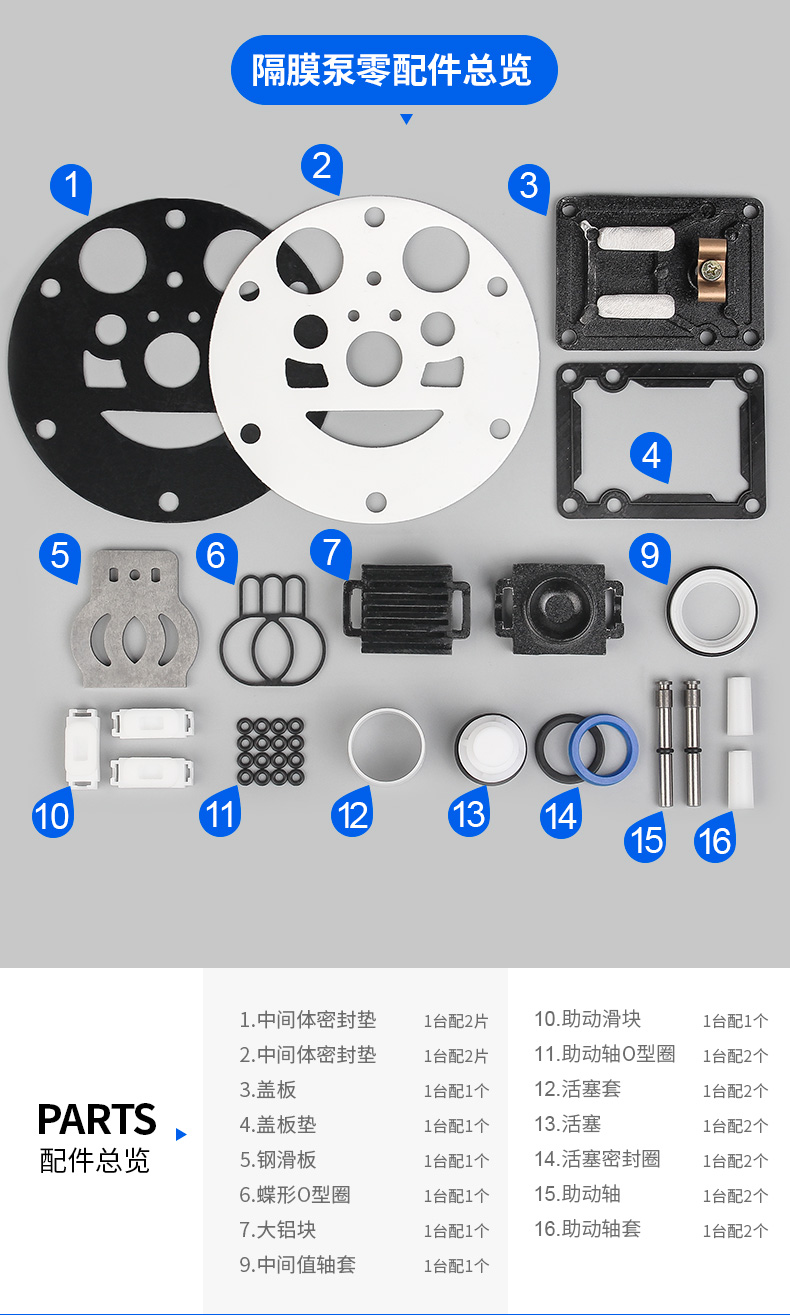 隔膜泵零配件总览

1
2
3
4
5
6
7
9
10
11
12
13
14
15
16

PARTS
配件总览

| | |
|---|---|
| 1.中间体密封垫 | 1台配2片 |
| 2.中间体密封垫 | 1台配2片 |
| 3.盖板 | 1台配1个 |
| 4.盖板垫 | 1台配1个 |
| 5.钢滑板 | 1台配1个 |
| 6.蝶形O型圈 | 1台配1个 |
| 7.大铝块 | 1台配1个 |
| 9.中间值轴套 | 1台配1个 |

| | |
|---|---|
| 10.助动滑块 | 1台配1个 |
| 11.助动轴O型圈 | 1台配2个 |
| 12.活塞套 | 1台配2个 |
| 13.活塞 | 1台配2个 |
| 14.活塞密封圈 | 1台配2个 |
| 15.助动轴 | 1台配2个 |
| 16.助动轴套 | 1台配2个 |