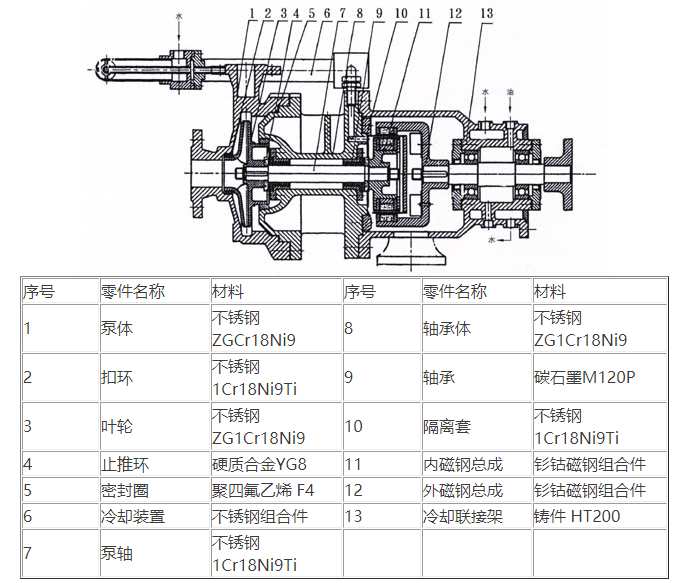 水

1 2 3 4 5 6 7 8 9 10 11 12 13

水 油

水

| 序号 | 零件名称 | 材料 | 序号 | 零件名称 | 材料 |
|---|---|---|---|---|---|
| 1 | 泵体 | 不锈钢 ZGCr18Ni9 | 8 | 轴承体 | 不锈钢 ZG1Cr18Ni9 |
| 2 | 扣环 | 不锈钢 1Cr18Ni9Ti | 9 | 轴承 | 碳石墨M120P |
| 3 | 叶轮 | 不锈钢 ZG1Cr18Ni9 | 10 | 隔离套 | 不锈钢 1Cr18Ni9Ti |
| 4 | 止推环 | 硬质合金YG8 | 11 | 内磁钢总成 | 钐钴磁钢组合件 |
| 5 | 密封圈 | 聚四氟乙烯 F4 | 12 | 外磁钢总成 | 钐钴磁钢组合件 |
| 6 | 冷却装置 | 不锈钢组合件 | 13 | 冷却联接架 | 铸件 HT200 |
| 7 | 泵轴 | 不锈钢 1Cr18Ni9Ti | | | |