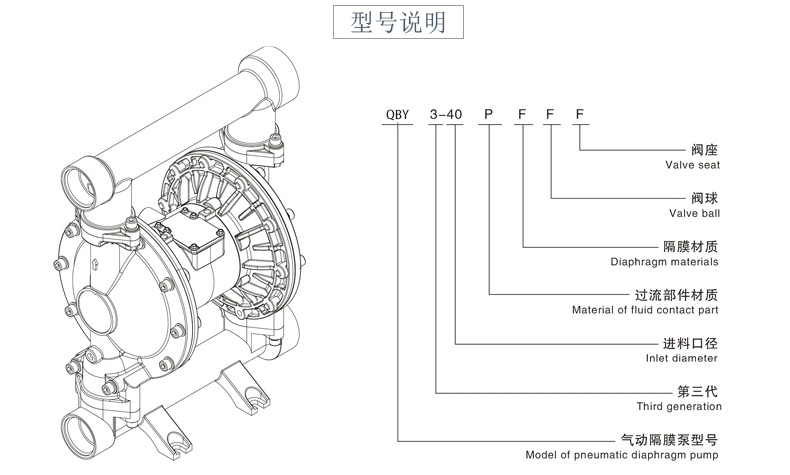 型号说明

QBY 3-40 P F F F

阀座
Valve seat

阀球
Valve ball

隔膜材质
Diaphragm materials

过流部件材质
Material of fluid contact part

进料口径
Inlet diameter

第三代
Third generation

气动隔膜泵型号
Model of pneumatic diaphragm pump