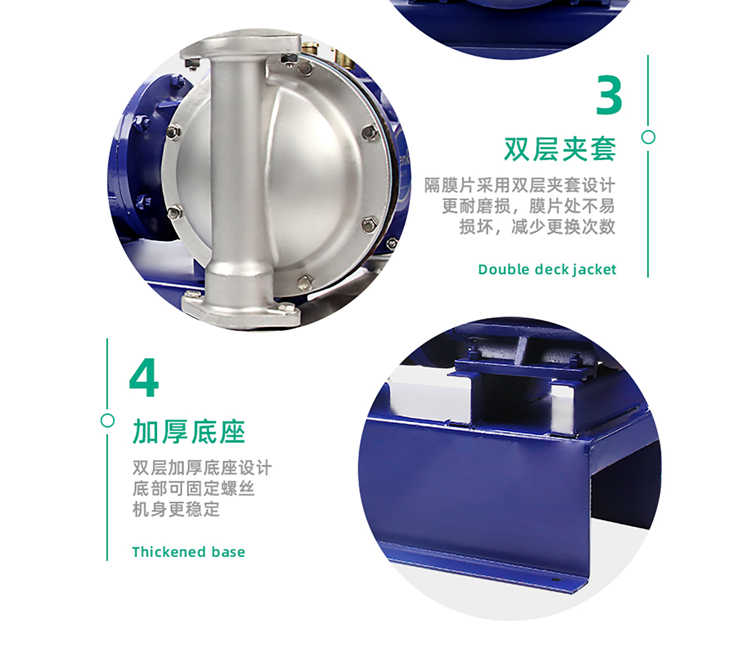 3

双层夹套

隔膜片采用双层夹套设计
更耐磨损，膜片处不易
损坏，减少更换次数

Double deck jacket

4

加厚底座

双层加厚底座设计
底部可固定螺丝
机身更稳定

Thickened base